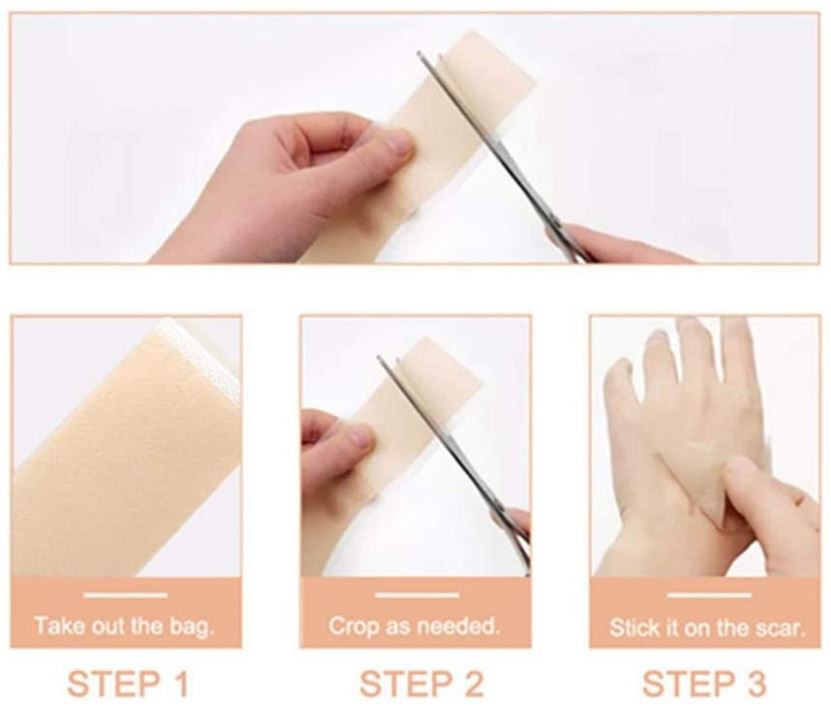 Take out the bag.

STEP 1

Crop as needed.

STEP 2

Stick it on the scar.

STEP 3